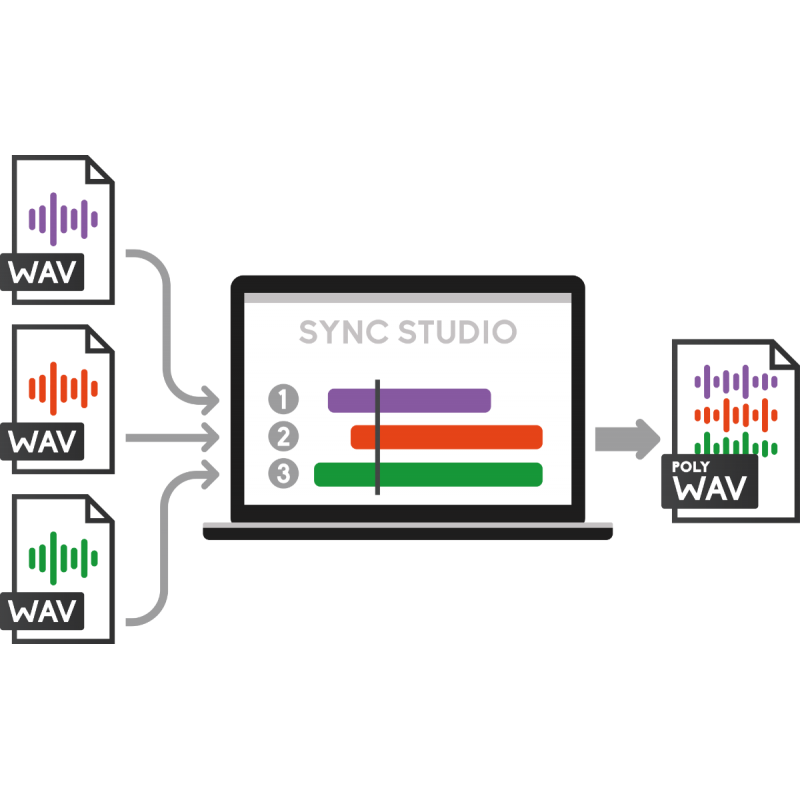 WAV

WAV

WAV

SYNC STUDIO

1
2
3

POLY
WAV