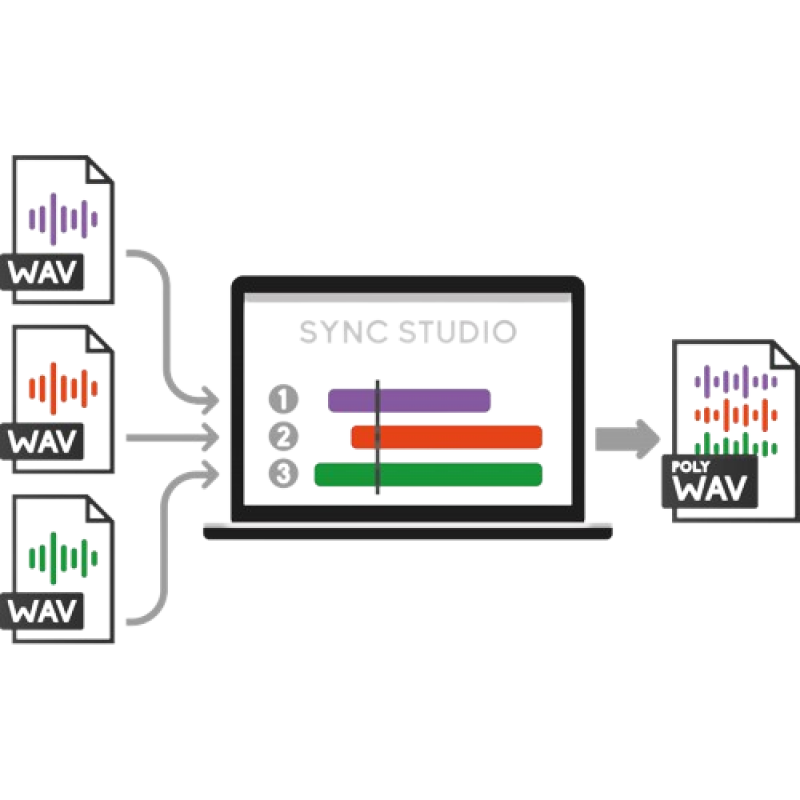 WAV

WAV

WAV

SYNC STUDIO

1

2

3

POLY WAV